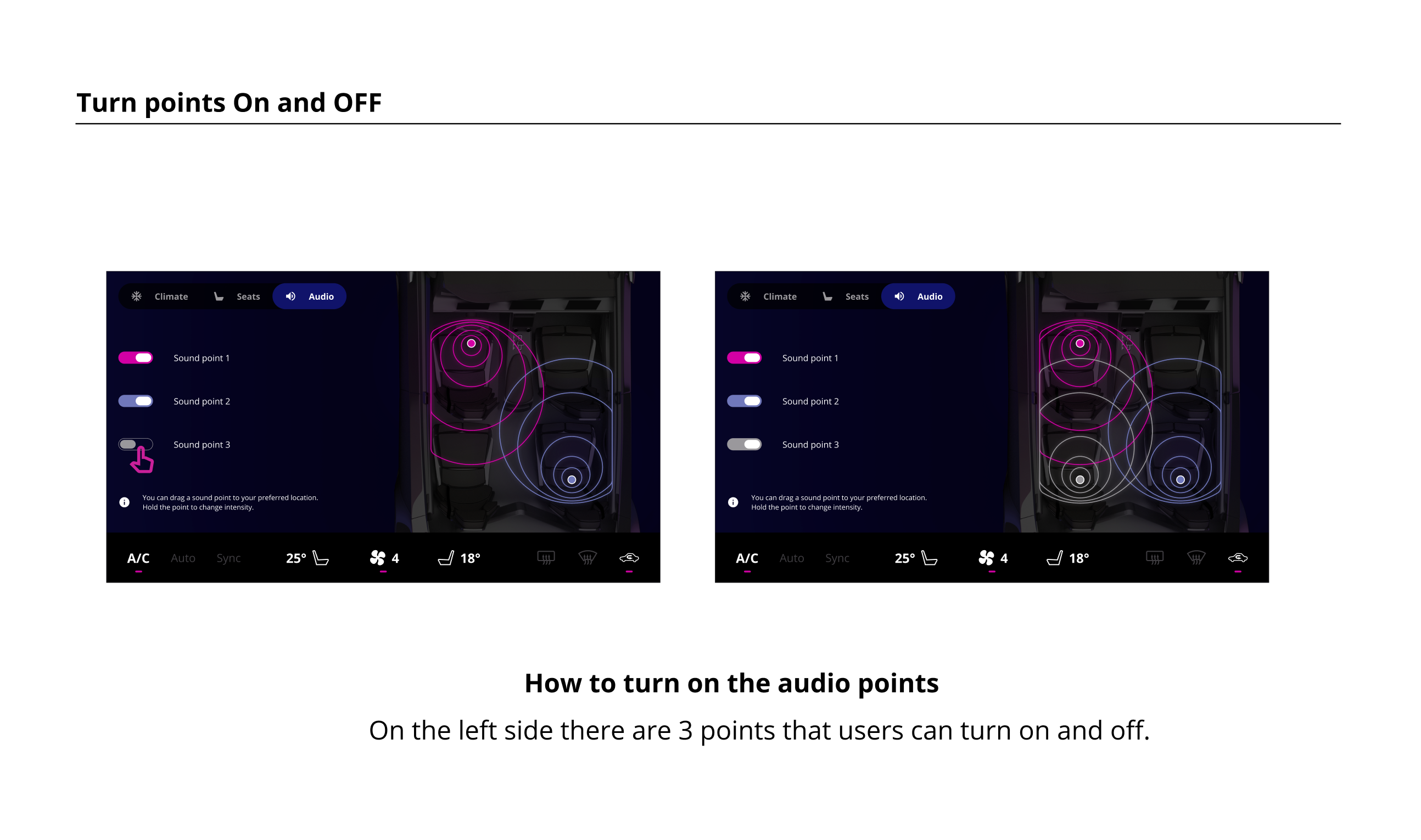 Turn points On and OFF

Climate Seats Audio

Sound point 1

Sound point 2

Sound point 3

You can drag a sound point to your preferred location. Hold the point to change intensity.

A/C Auto Sync 25° 4 18°

Climate Seats Audio

Sound point 1

Sound point 2

Sound point 3

You can drag a sound point to your preferred location. Hold the point to change intensity.

A/C Auto Sync 25° 4 18°

How to turn on the audio points

On the left side there are 3 points that users can turn on and off.